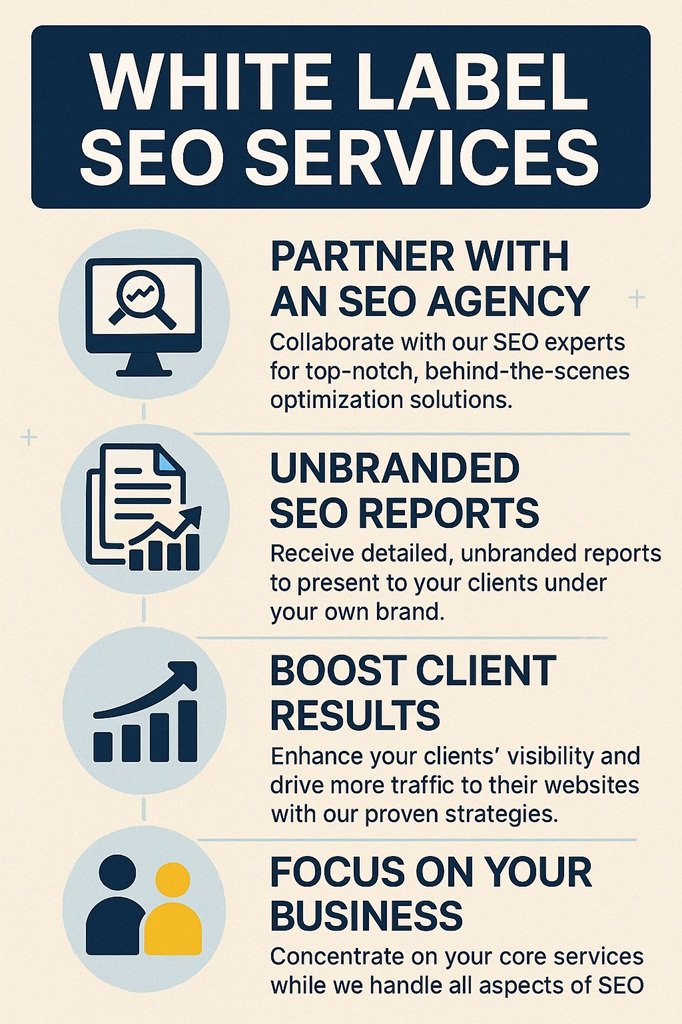 WHITE LABEL SEO SERVICES

PARTNER WITH AN SEO AGENCY

Collaborate with our SEO experts for top-notch, behind-the-scenes optimization solutions.

UNBRANDED SEO REPORTS

Receive detailed, unbranded reports to present to your clients under your own brand.

BOOST CLIENT RESULTS

Enhance your clients' visibility and drive more traffic to their websites with our proven strategies.

FOCUS ON YOUR BUSINESS

Concentrate on your core services while we handle all aspects of SEO